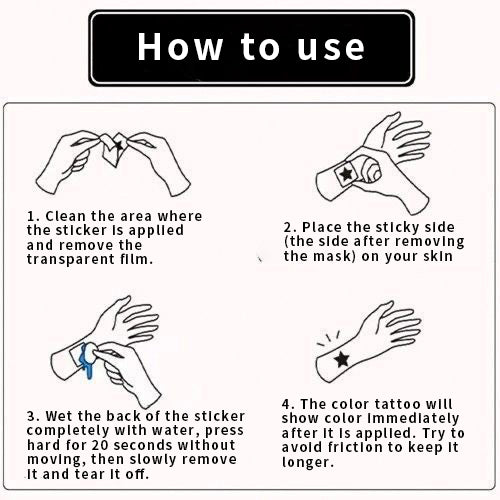 How to use

1. Clean the area where the sticker is applied and remove the transparent film.

2. Place the sticky side (the side after removing the mask) on your skin

3. Wet the back of the sticker completely with water, press hard for 20 seconds without moving, then slowly remove it and tear it off.

4. The color tattoo will show color immediately after it is applied. Try to avoid friction to keep it longer.